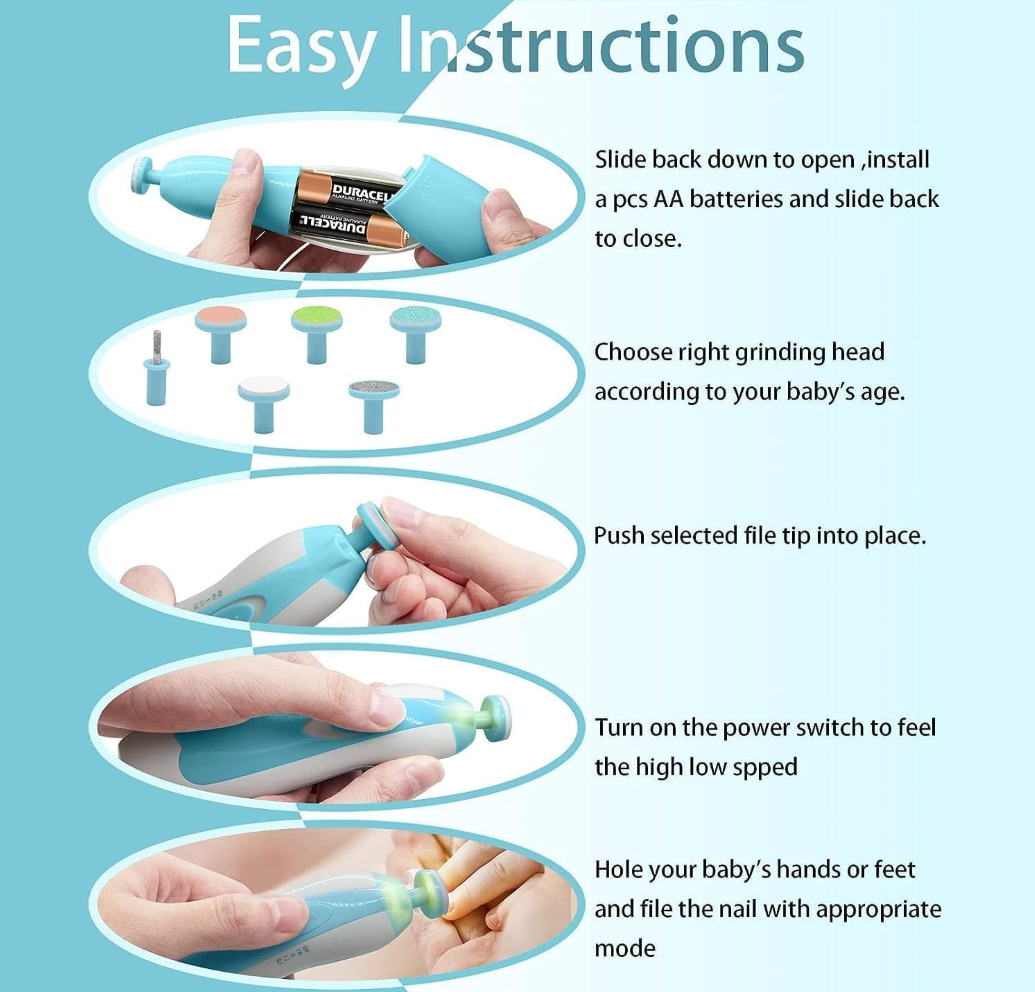 Easy Instructions

DURACELL
DURACELL

Slide back down to open ,install a pcs AA batteries and slide back to close.

Choose right grinding head according to your baby's age.

Push selected file tip into place.

Turn on the power switch to feel the high low spped

Hole your baby's hands or feet and file the nail with appropriate mode